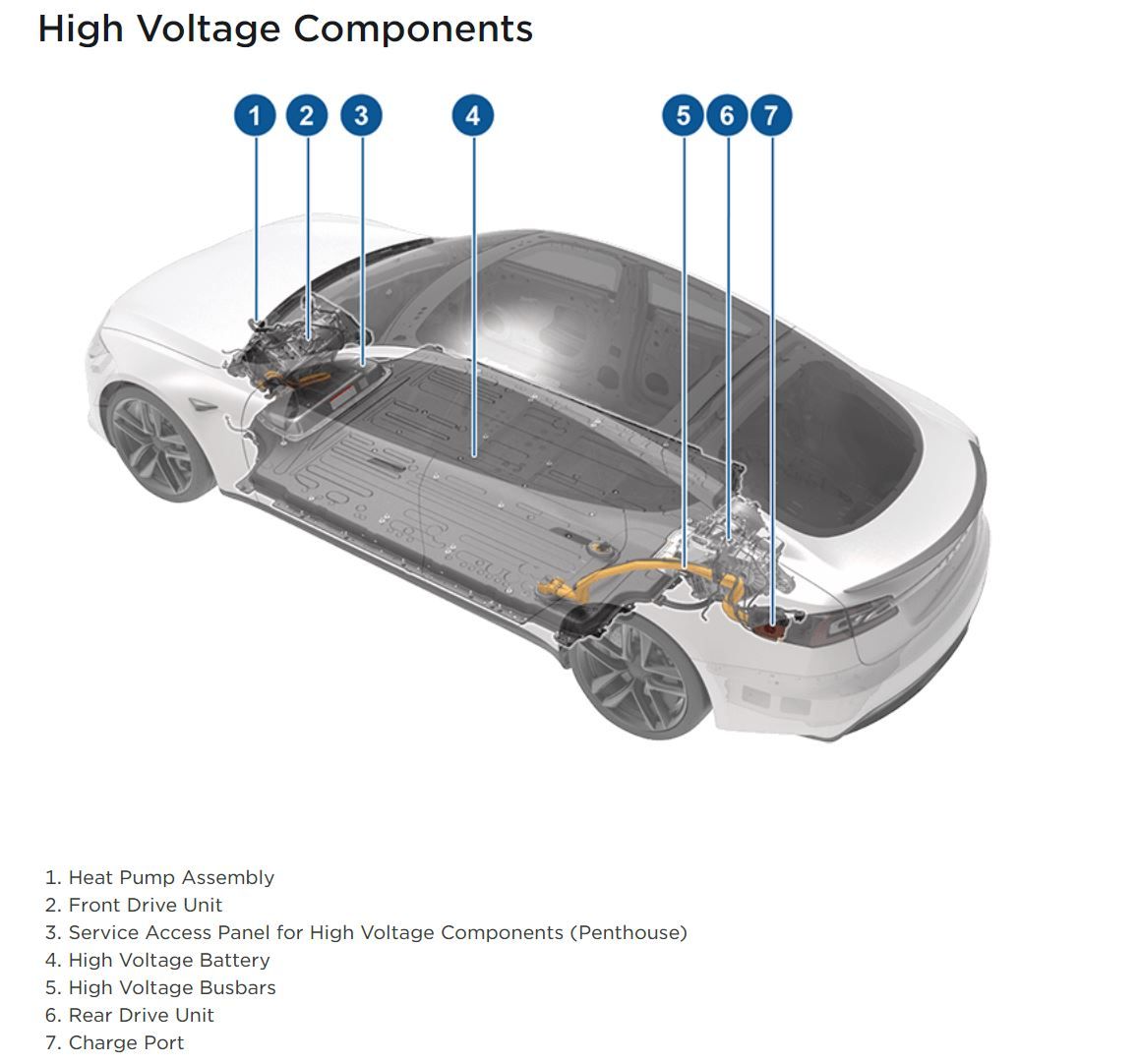 High Voltage Components

1 2 3 4 5 6 7

1. Heat Pump Assembly
2. Front Drive Unit
3. Service Access Panel for High Voltage Components (Penthouse)
4. High Voltage Battery
5. High Voltage Busbars
6. Rear Drive Unit
7. Charge Port